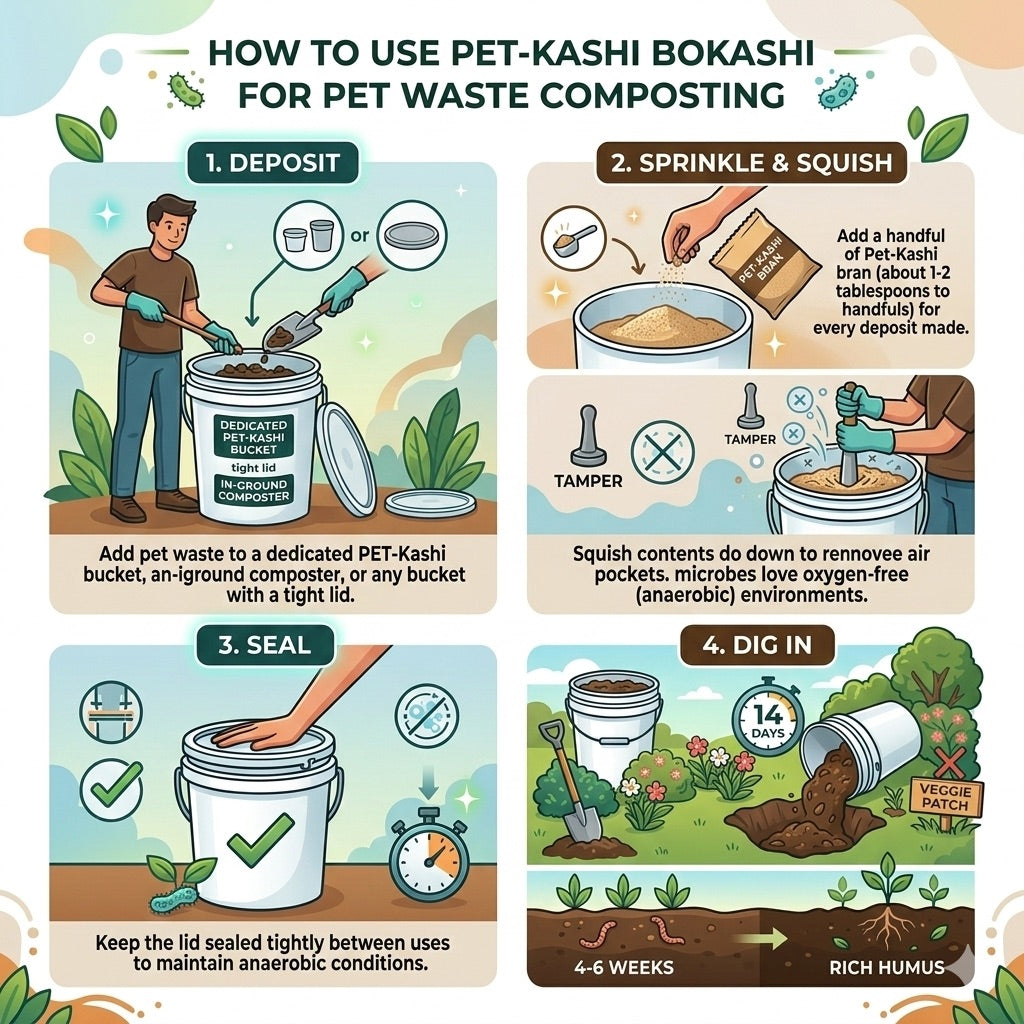 HOW TO USE PET-KASHI BOKASHI FOR PET WASTE COMPOSTING

1. DEPOSIT

or

DEDICATED PET-KASHI BUCKET
tight lid
IN-GROUND COMPOSTER

Add pet waste to a dedicated PET-Kashi bucket, an-iground composter, or any bucket with a tight lid.

2. SPRINKLE & SQUISH

PET-KASHI BRAN

Add a handful of Pet-Kashi bran (about 1-2 tablespoons to handfuls) for every deposit made.

TAMPER

TAMPER

Squish contents do down to rennovee air pockets. microbes love oxygen-free (anaerobic) environments.

3. SEAL

Keep the lid sealed tightly between uses to maintain anaerobic conditions.

4. DIG IN

14 DAYS

VEGGIE PATCH

4-6 WEEKS

RICH HUMUS